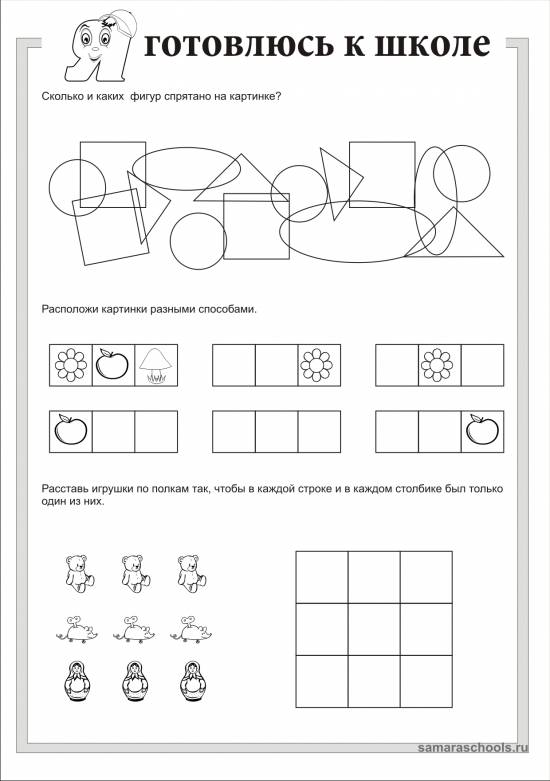 Я готовлюсь к школе

Сколько и каких фигур спрятано на картинке?

Расположи картинки разными способами.

Расставь игрушки по полкам так, чтобы в каждой строке и в каждом столбике был только один из них.

samaraschools.ru